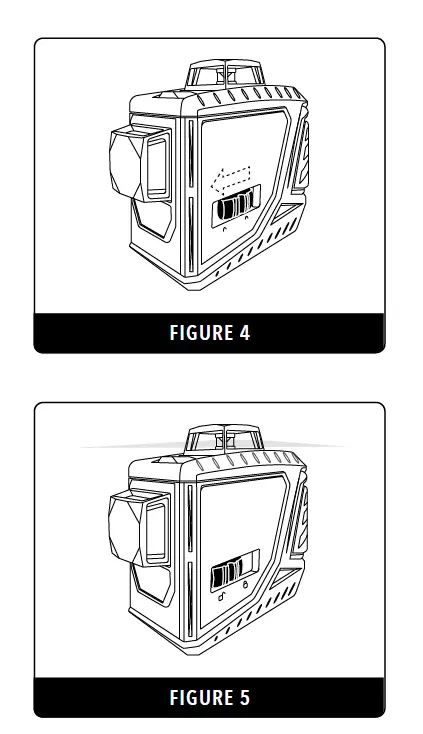 FIGURE 4

FIGURE 5