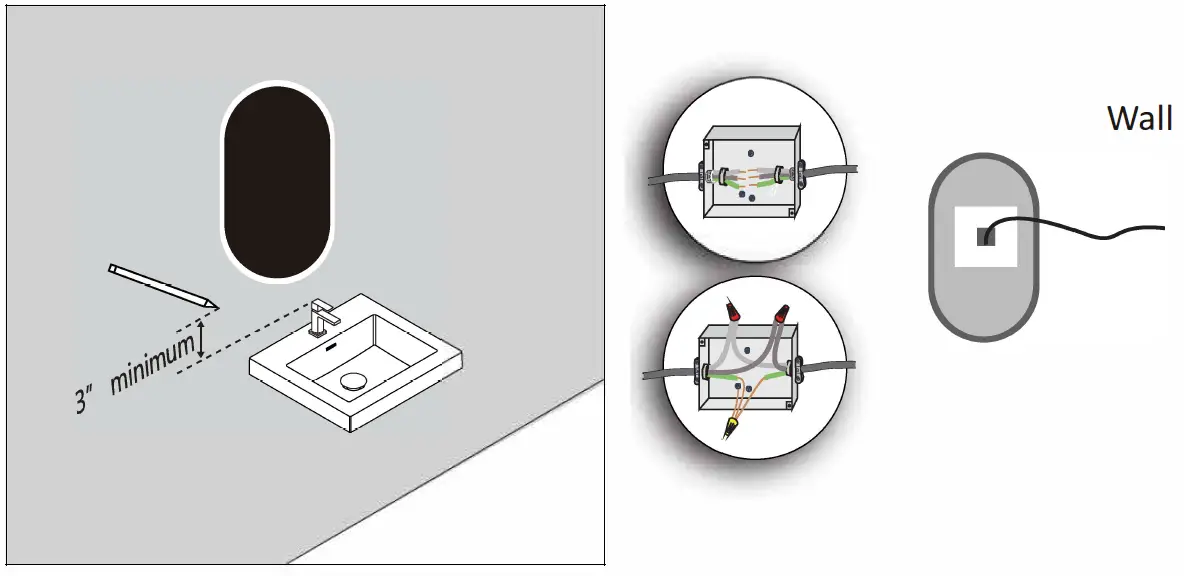 3" minimum

Wall