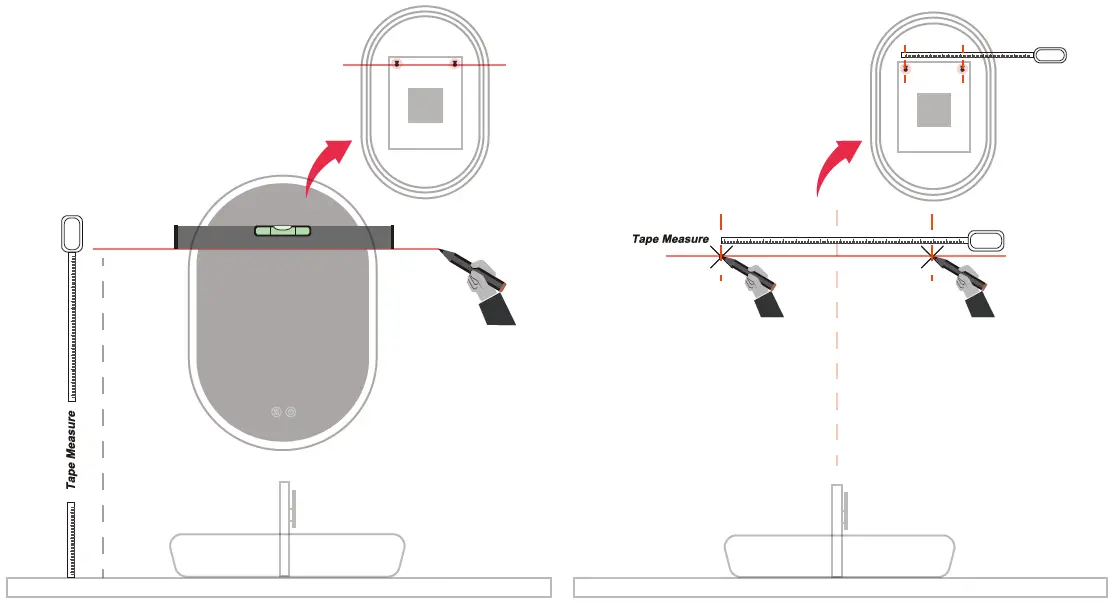 Tape Measure

Tape Measure