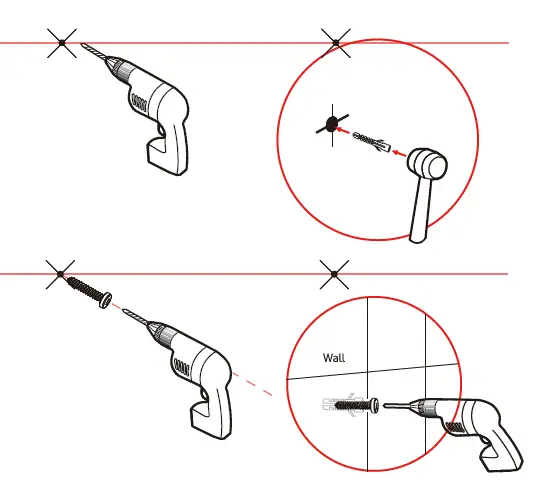 Wall