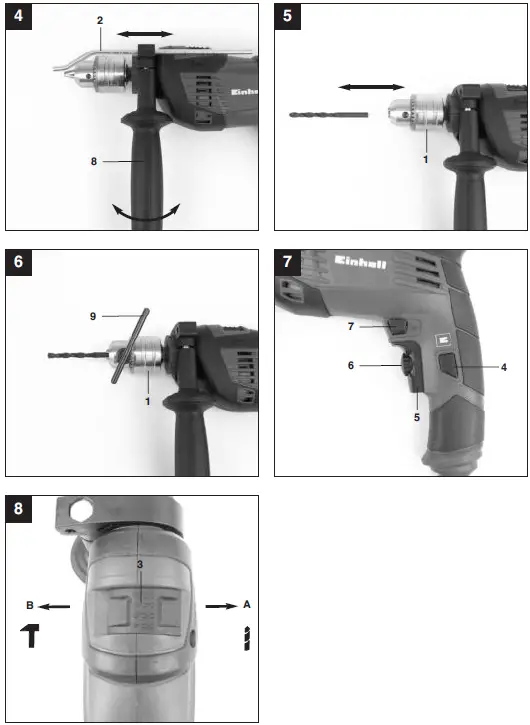 4

2

Einhell

8

5

1

6

9

1

7

Einhell

7

6

4

5

8

3

B

A