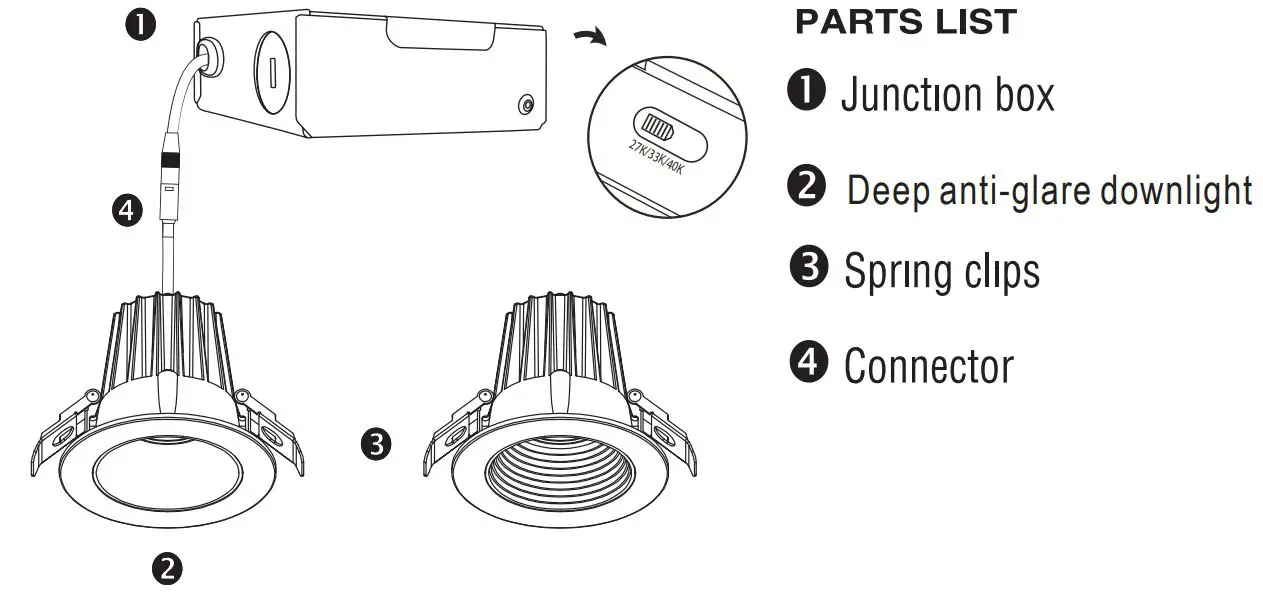 ❶

27K/33K/40K

❹

❸

❷

PARTS LIST

❶ Junction box

❷ Deep anti-glare downlight

❸ Spring clips

❹ Connector