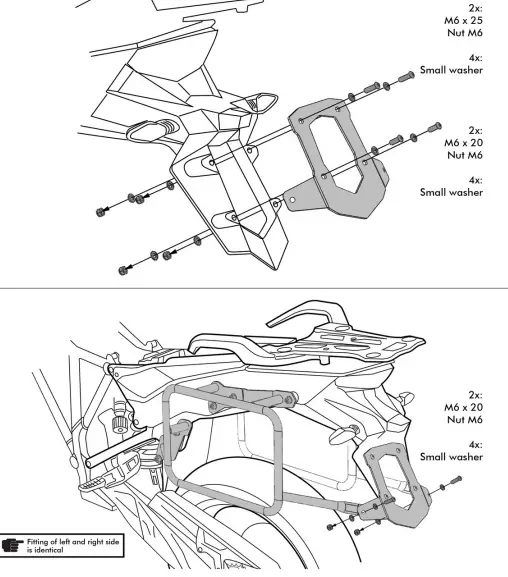 2x:
M6 x 25
Nut M6

4x:
Small washer

2x:
M6 x 20
Nut M6

4x:
Small washer

2x:
M6 x 20
Nut M6

4x:
Small washer

Fitting of left and right side is identical