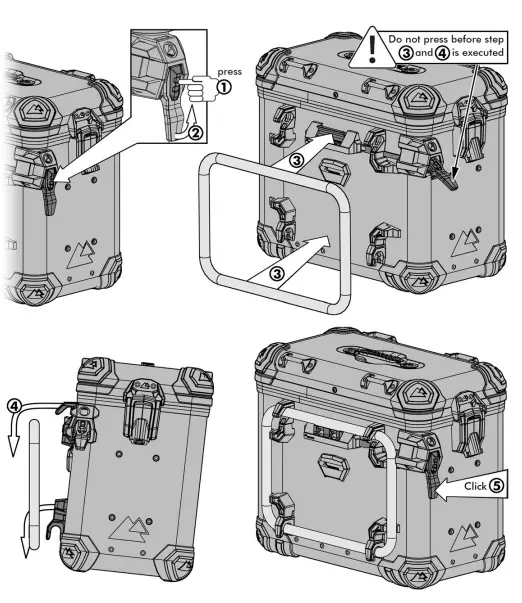 press
①
②

Do not press before step ③ and ④ is executed

③

③

④

Click ⑤