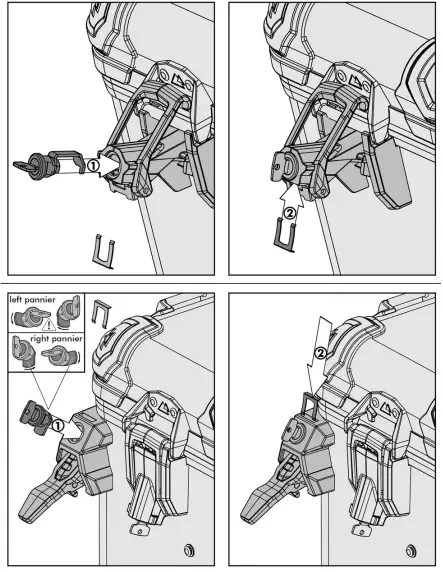 ①

②

left pannier

right pannier

①

②