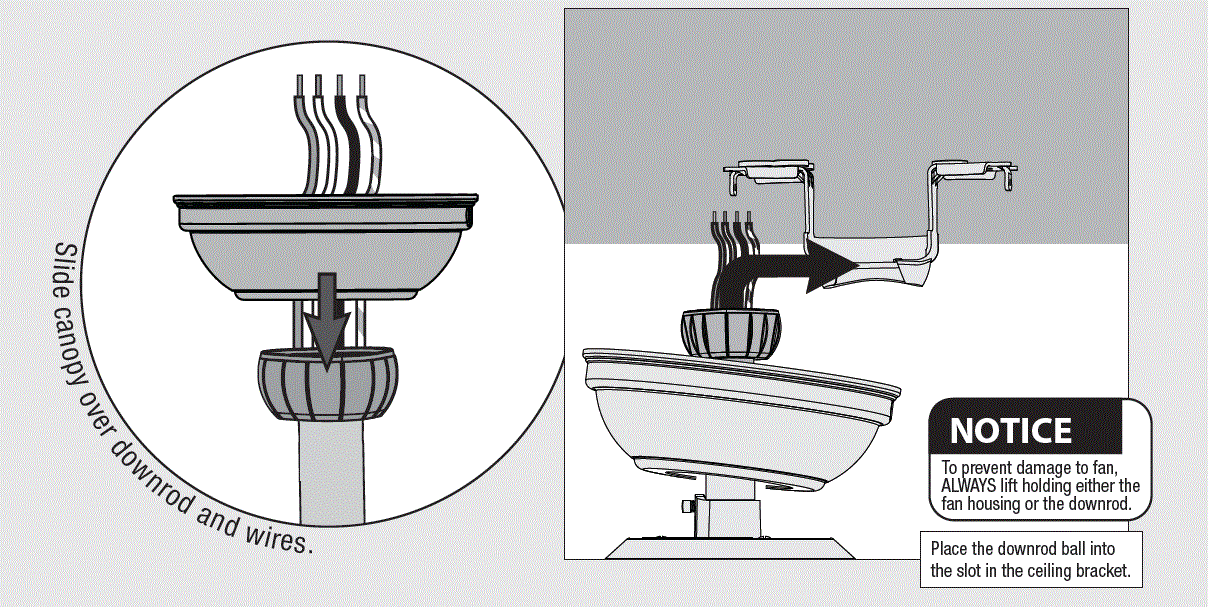 Slide canopy over downrod and wires.

NOTICE

To prevent damage to fan, ALWAYS lift holding either the fan housing or the downrod.

Place the downrod ball into the slot in the ceiling bracket.