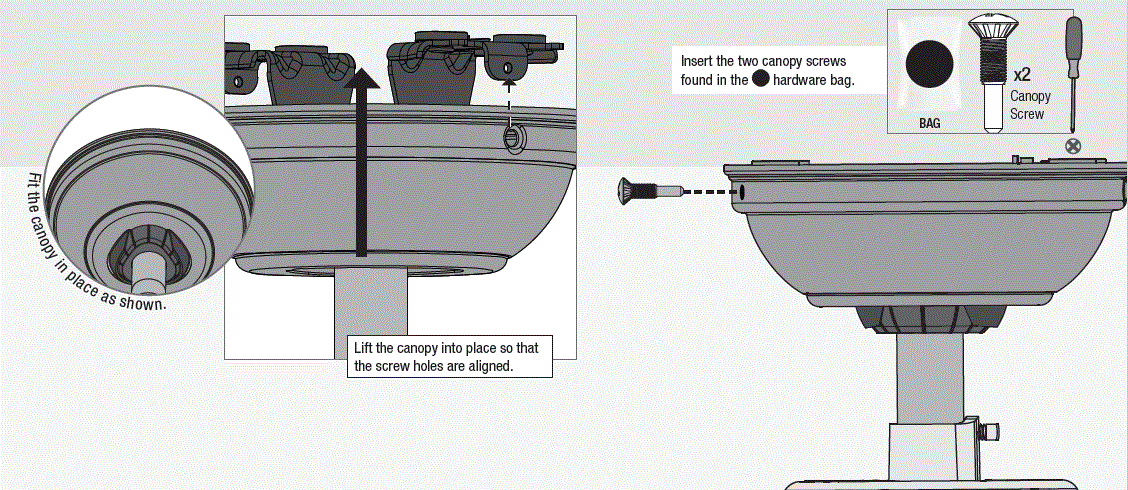 Fit the canopy in place as shown.

Lift the canopy into place so that the screw holes are aligned.

Insert the two canopy screws found in the ● hardware bag.

BAG

x2
Canopy
Screw