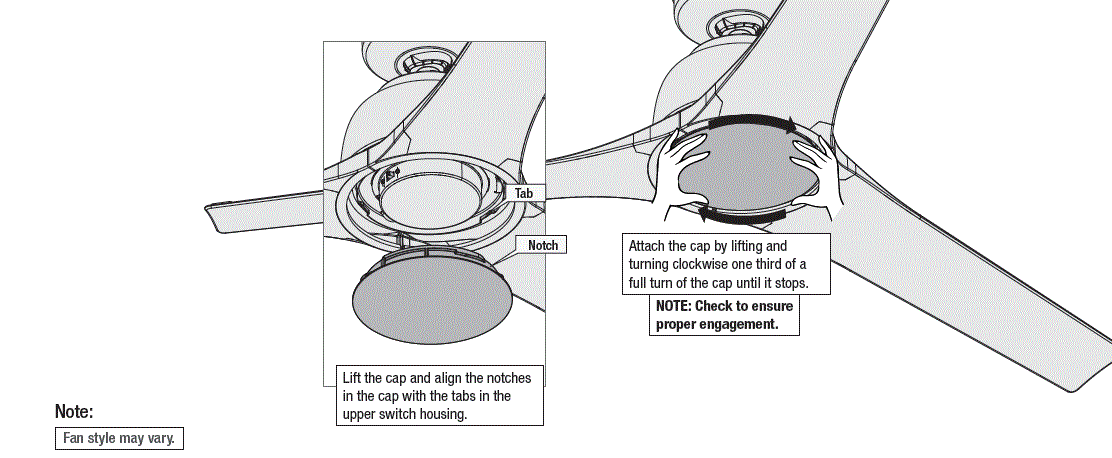 Tab

Notch

Lift the cap and align the notches in the cap with the tabs in the upper switch housing.

Attach the cap by lifting and turning clockwise one third of a full turn of the cap until it stops.

NOTE: Check to ensure proper engagement.

Note:

Fan style may vary.