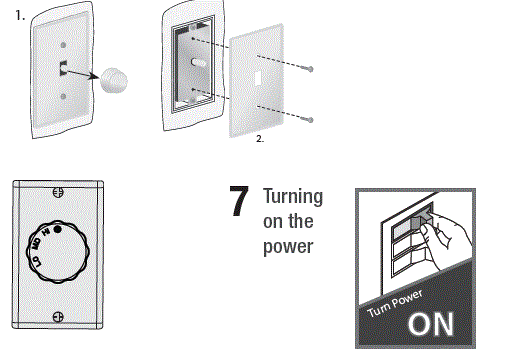 1.

2.

LO MD HI

7 Turning on the power

Turn Power ON