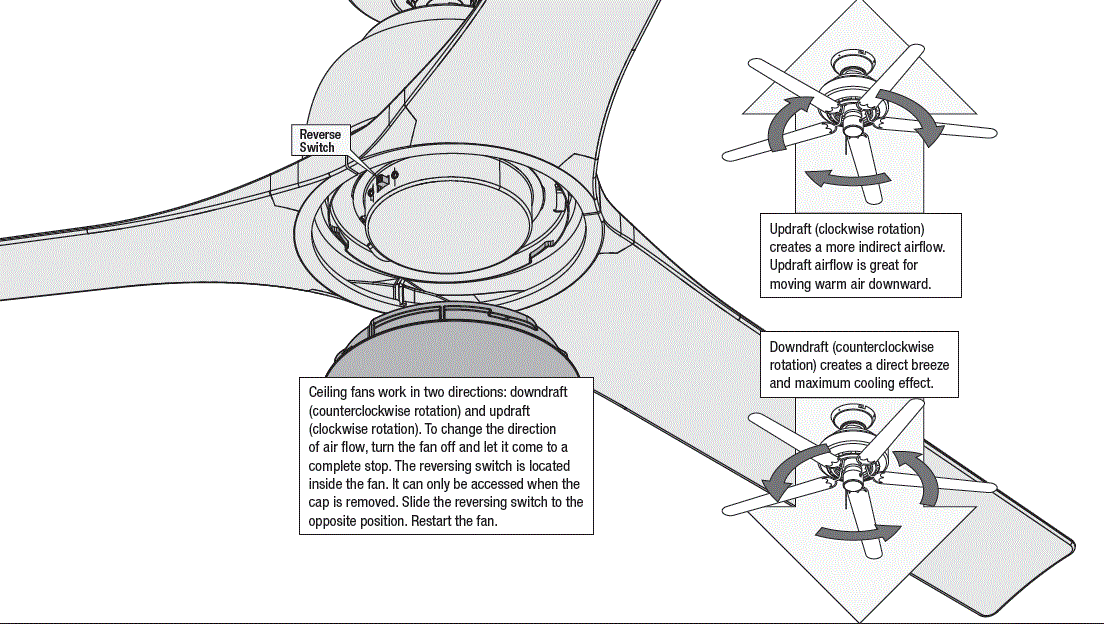 Reverse Switch

Updraft (clockwise rotation) creates a more indirect airflow. Updraft airflow is great for moving warm air downward.

Downdraft (counterclockwise rotation) creates a direct breeze and maximum cooling effect.

Ceiling fans work in two directions: downdraft (counterclockwise rotation) and updraft (clockwise rotation). To change the direction of air flow, turn the fan off and let it come to a complete stop. The reversing switch is located inside the fan. It can only be accessed when the cap is removed. Slide the reversing switch to the opposite position. Restart the fan.