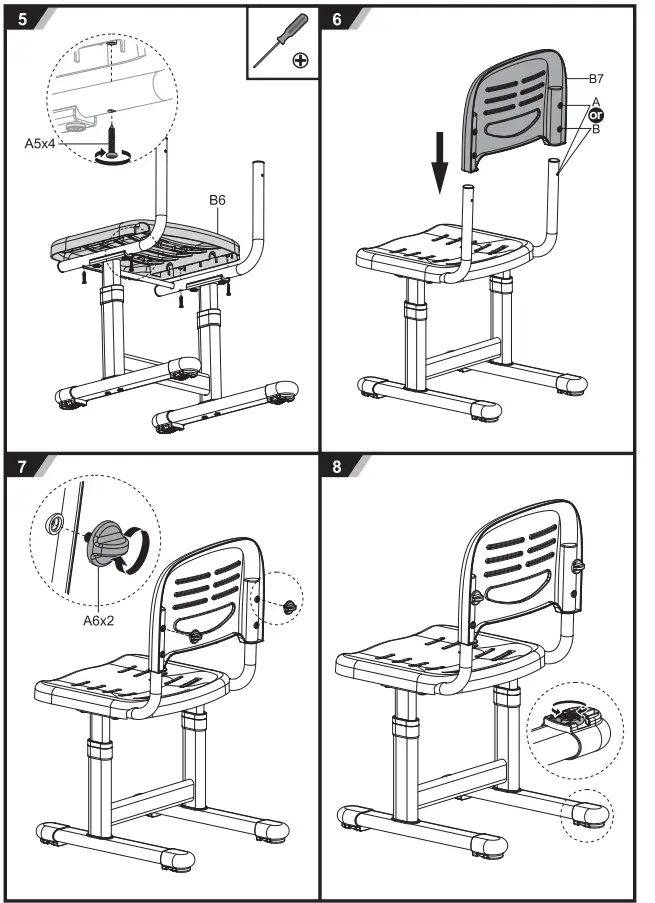 5

A5x4

B6

6

B7

A

or

B

7

A6x2

8