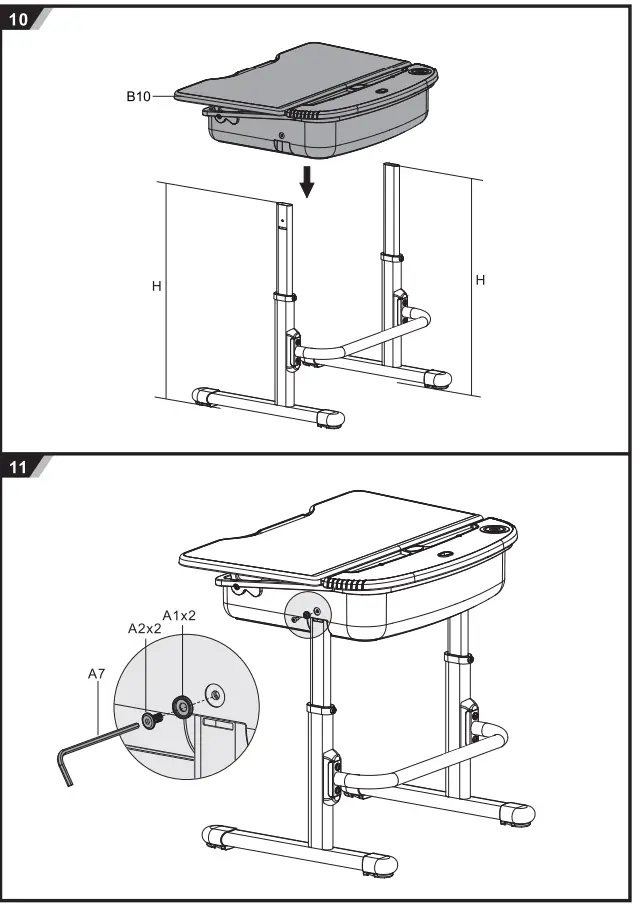 10

B10

H

H

11

A1x2

A2x2

A7