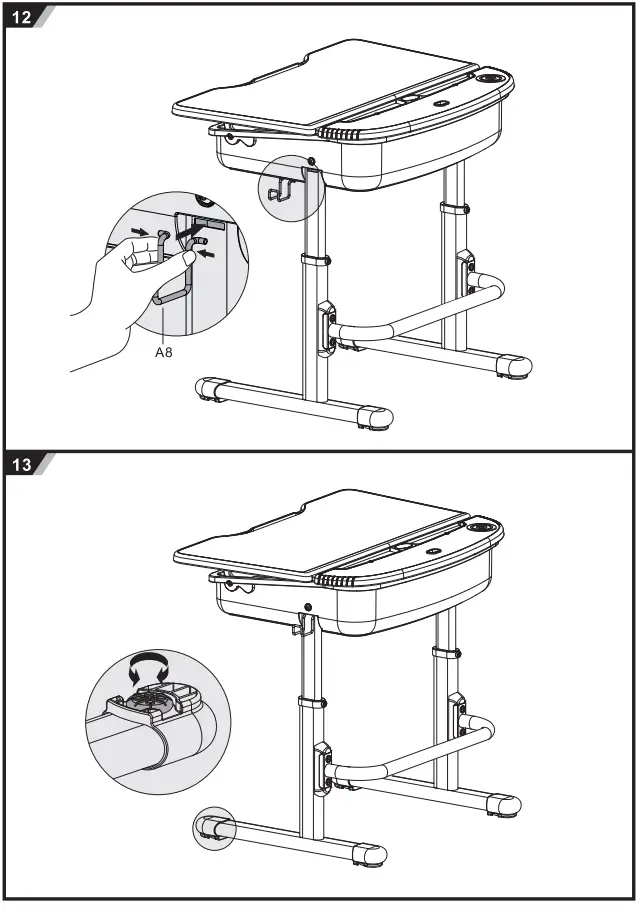 12

A8

13