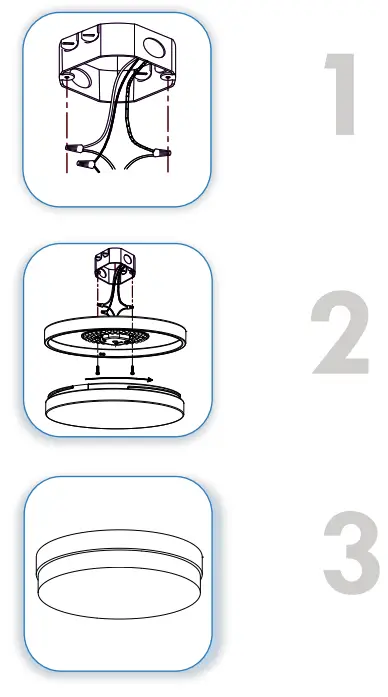 1

2

3