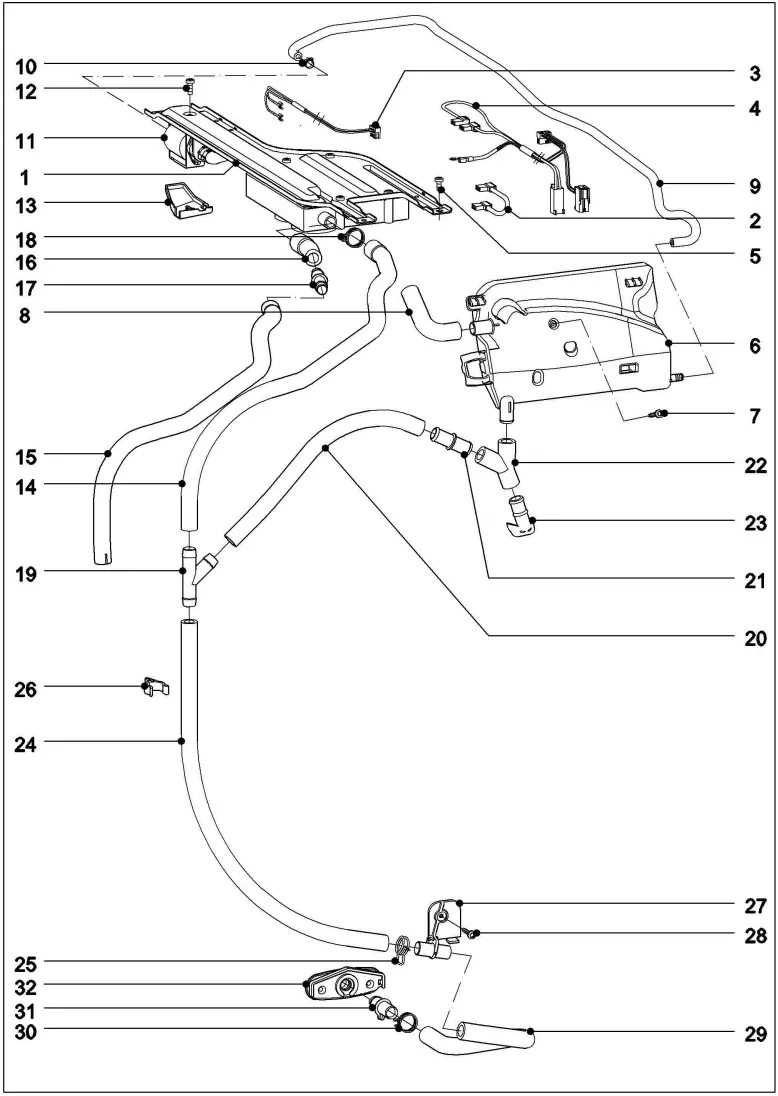 10
12
11
1
13
18
16
17
8
15
14
19
26
24
25
32
31
30
3
4
9
2
5
6
7
22
23
21
20
27
28
29