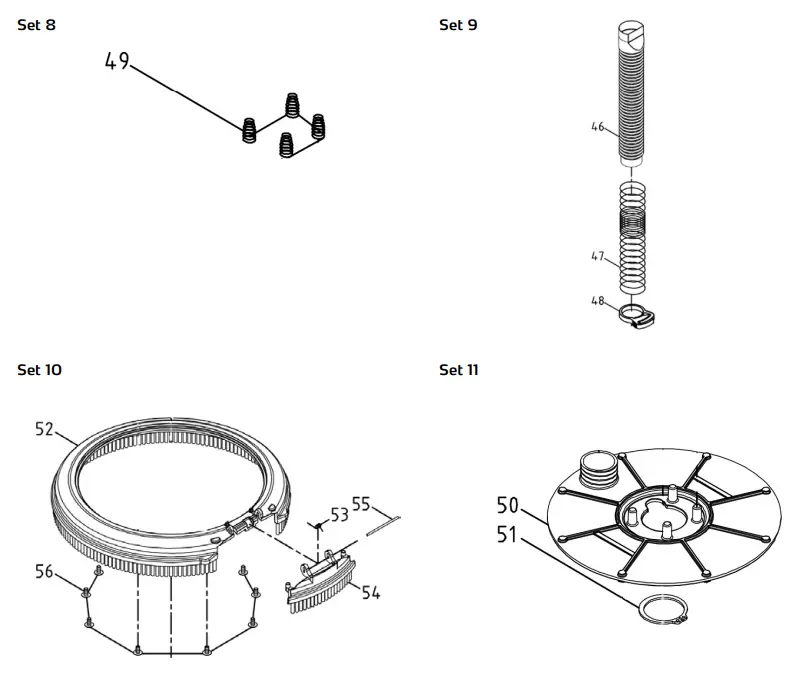 Set 8

49

Set 9

46

47

48

Set 10

52

53

55

56

54

Set 11

50

51