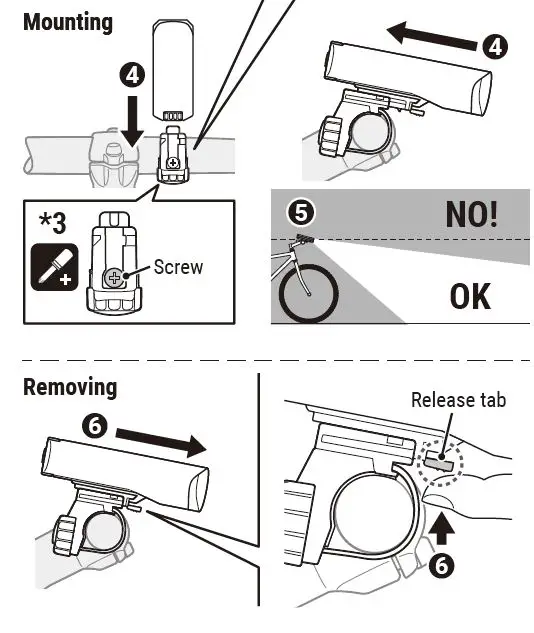 Mounting

4

4

*3

Screw

5

NO!

OK

Removing

6

Release tab

6