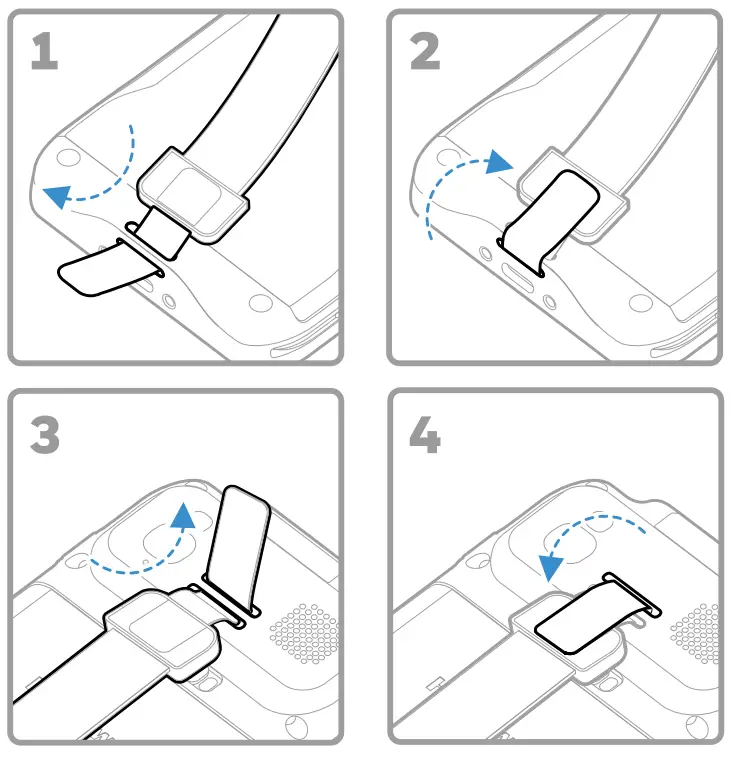 1

2

3

4