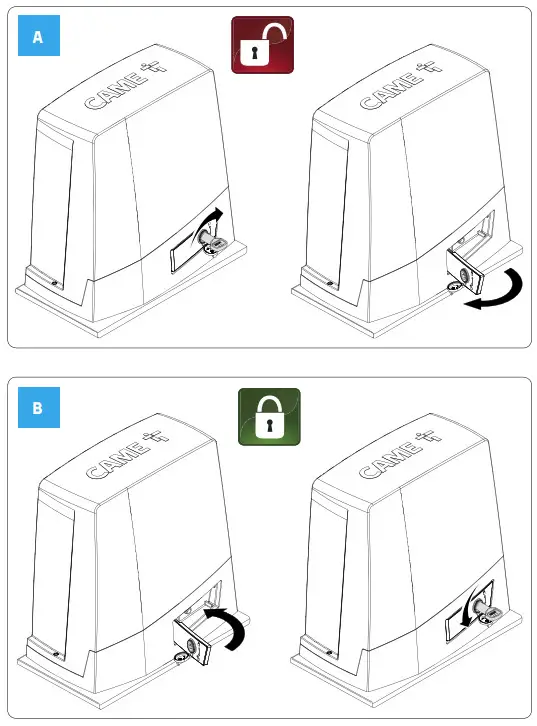 A

CAME

CAME

B

CAME

CAME