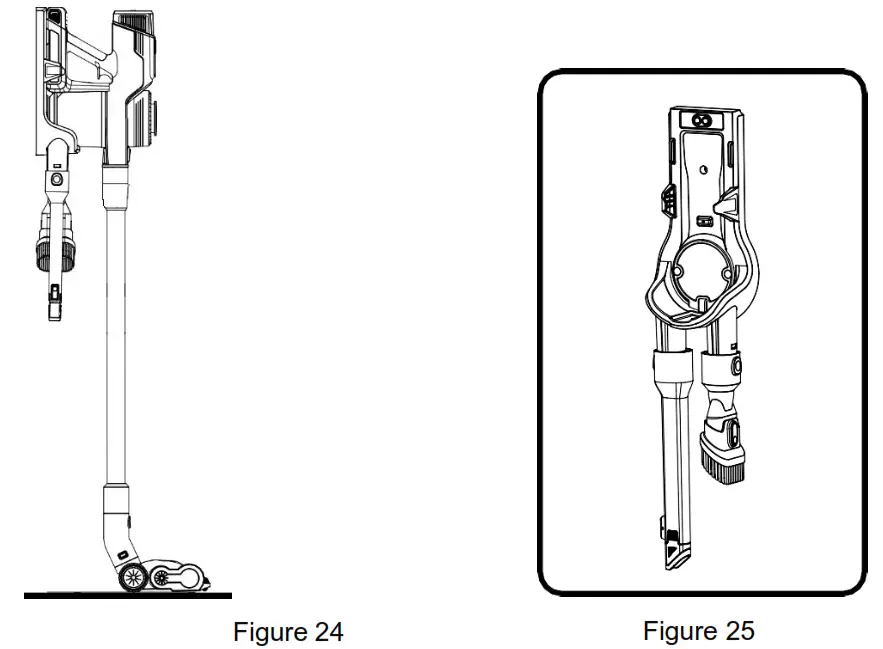 Figure 24

Figure 25