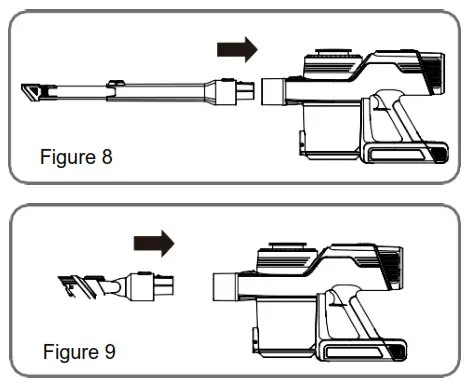 Figure 8

Figure 9