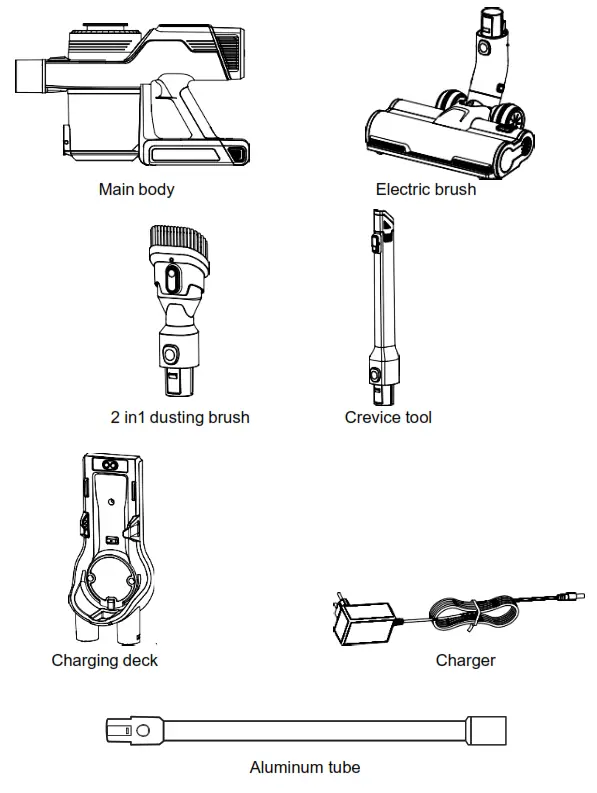 Main body

Electric brush

2 in1 dusting brush

Crevice tool

Charging deck

Charger

Aluminum tube