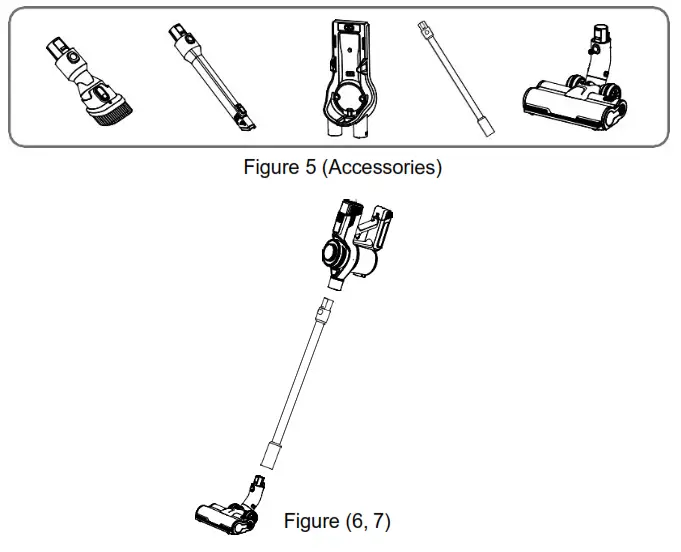 Figure 5 (Accessories)

Figure (6, 7)