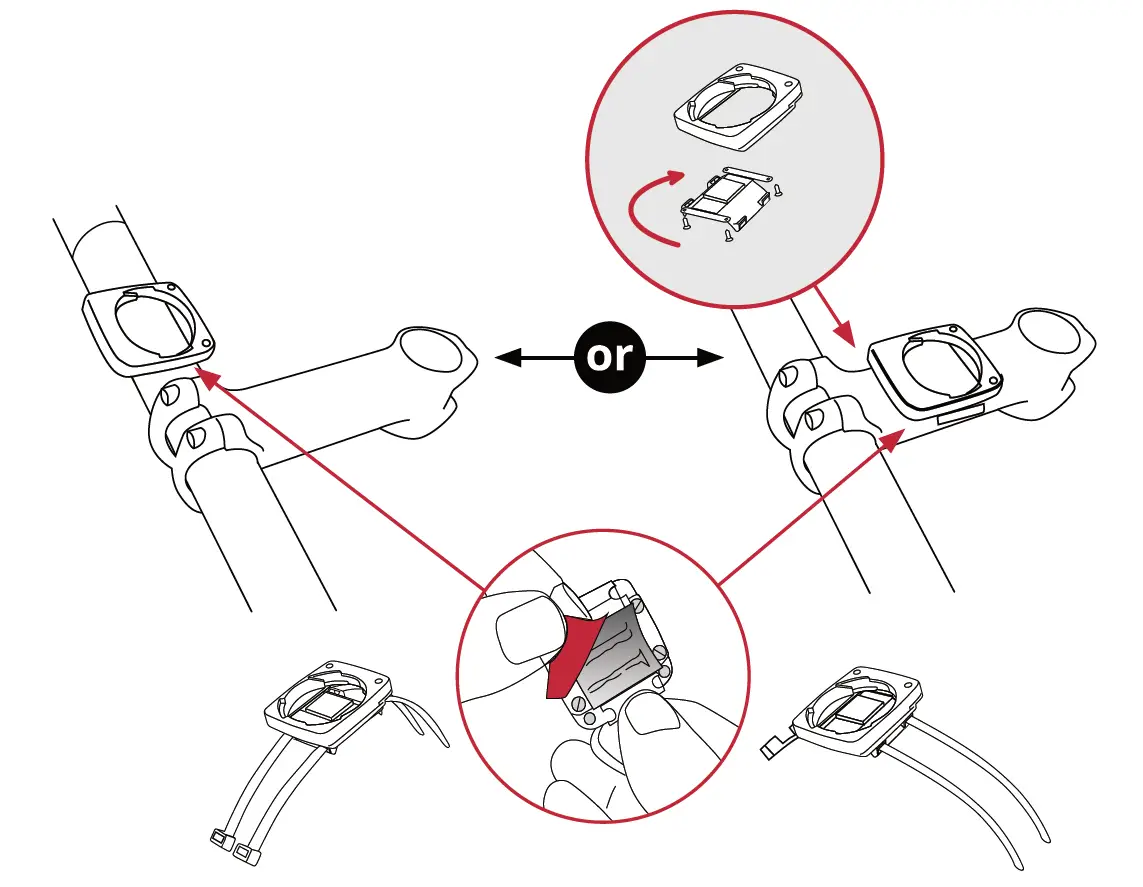 or