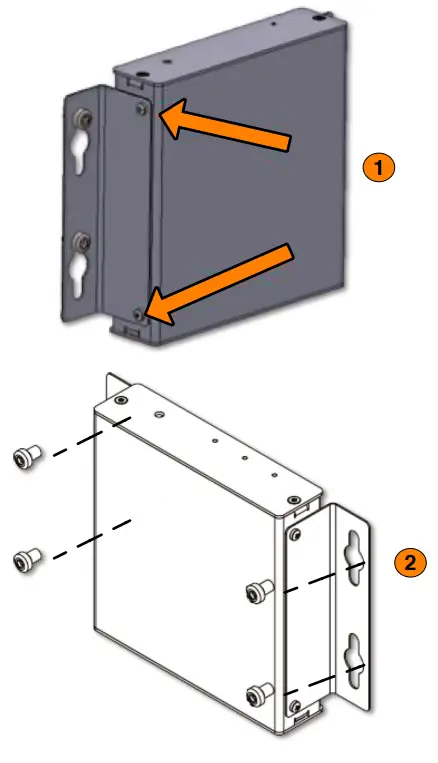 1

2