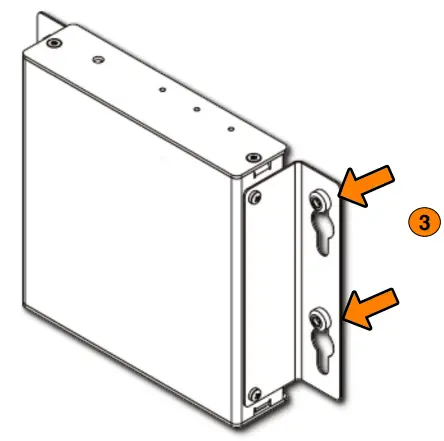 3