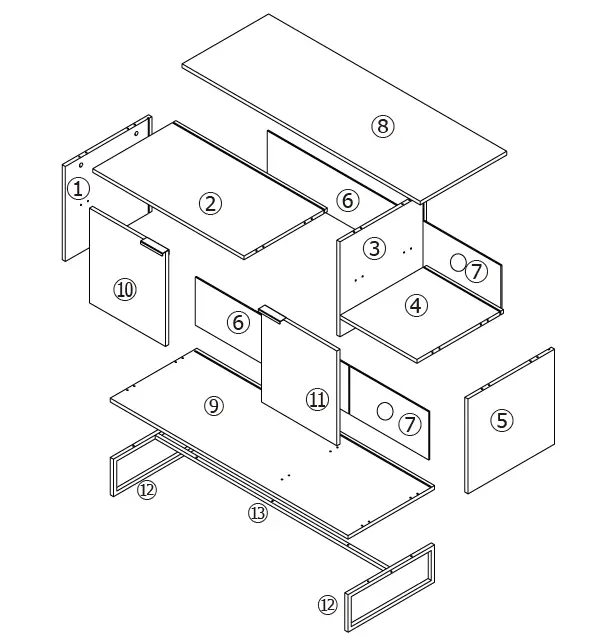 ⑧
①
②
⑥
③
⑦
⑩
④
⑥
⑪
⑨
⑦
⑤
⑫
⑬
⑫