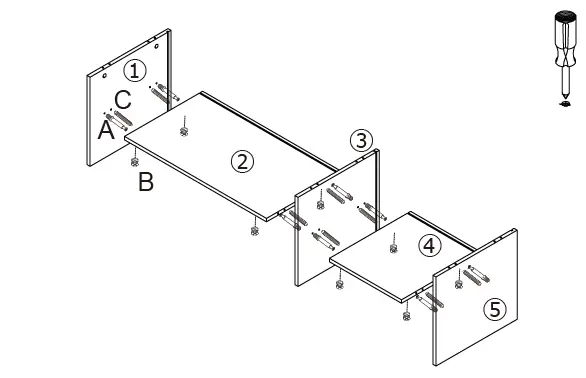 ①
C
A
B
②
③
④
⑤