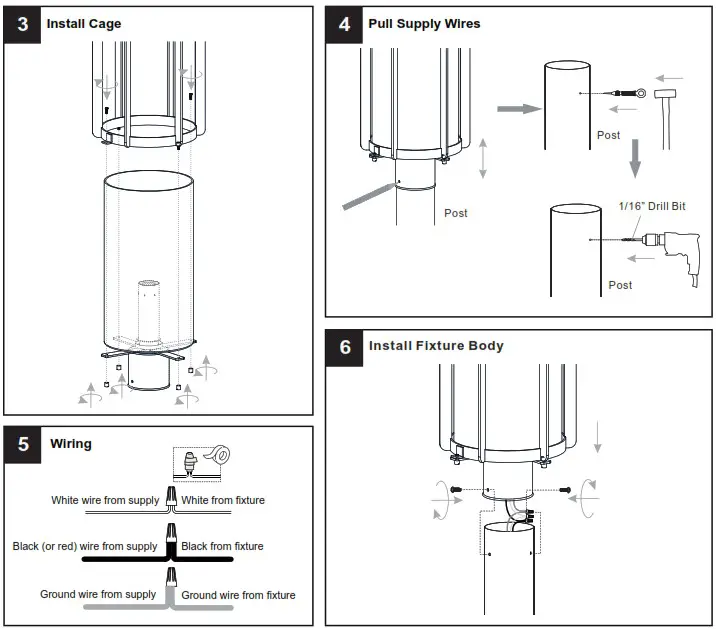 3 Install Cage

4 Pull Supply Wires

Post

Post

1/16" Drill Bit

Post

5 Wiring

White wire from supply

White from fixture

Black (or red) wire from supply

Black from fixture

Ground wire from supply

Ground wire from fixture

6 Install Fixture Body