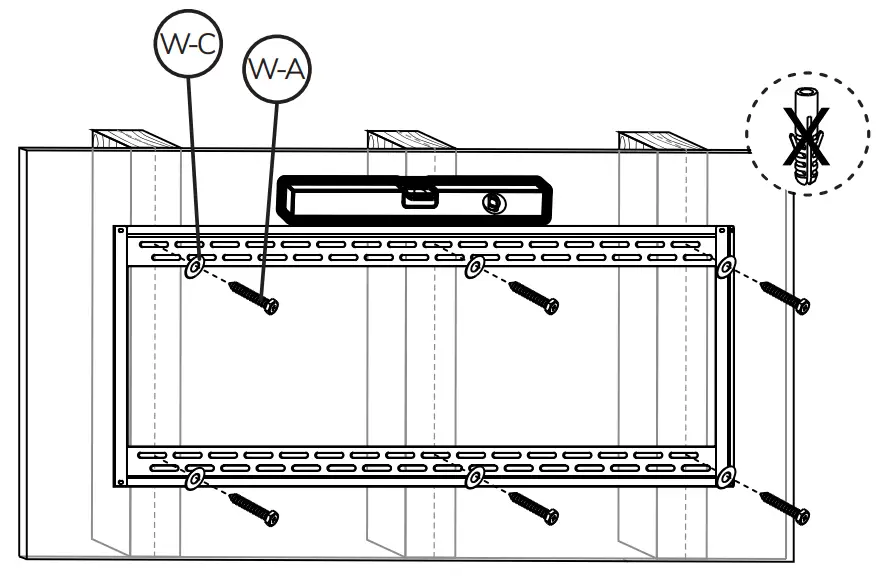 W-C
W-A