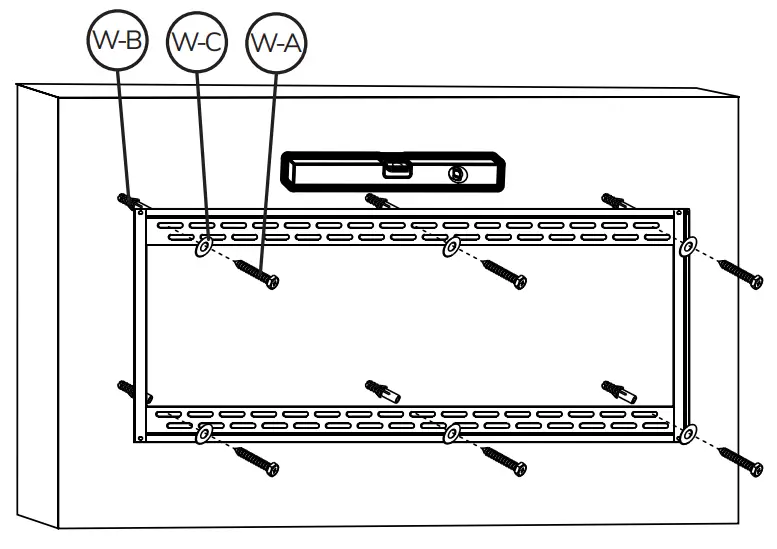 W-B W-C W-A