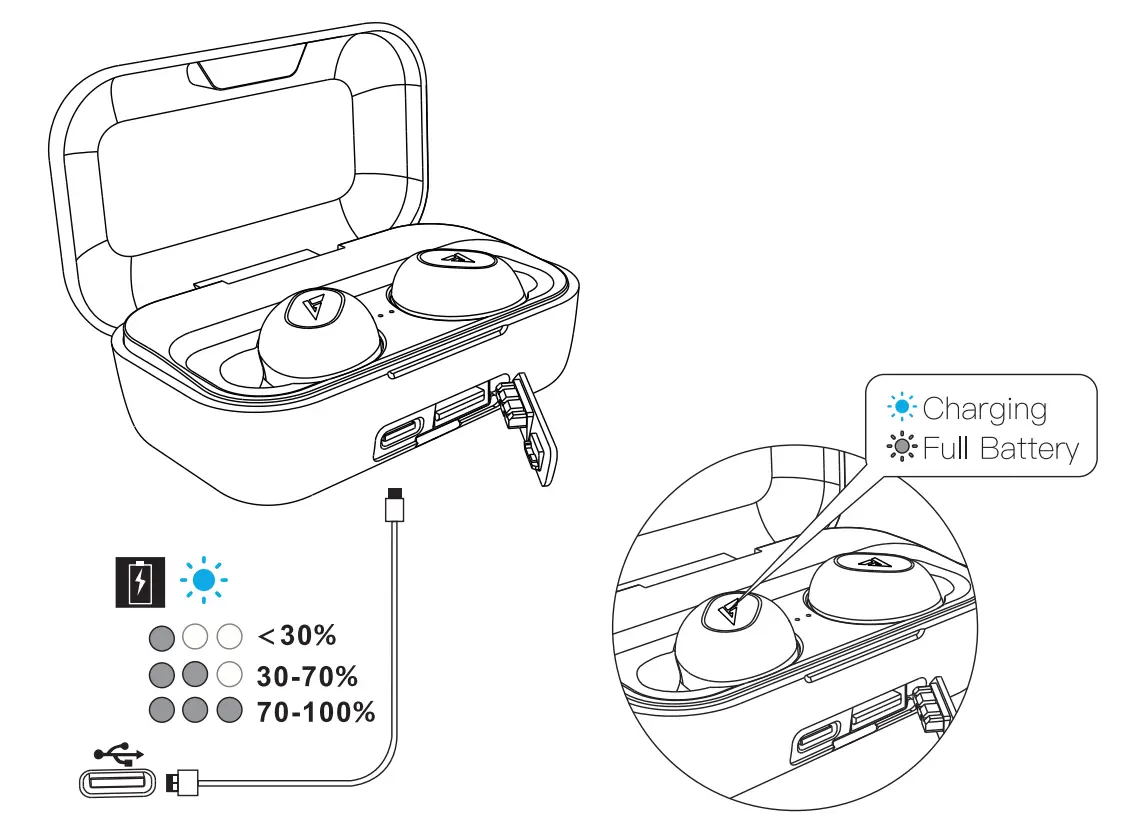 Charging
Full Battery

<30%
30-70%
70-100%