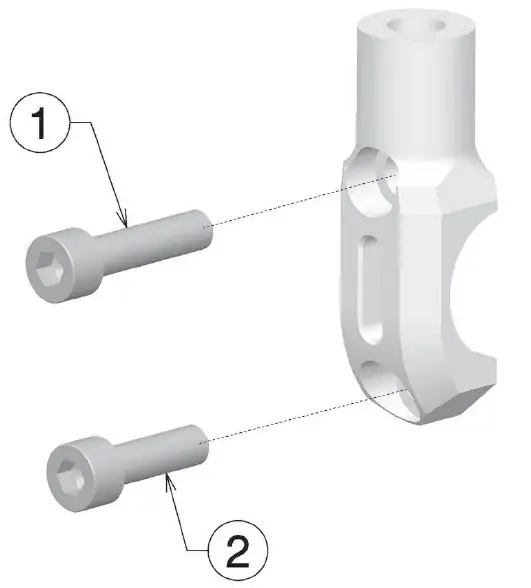 1

2