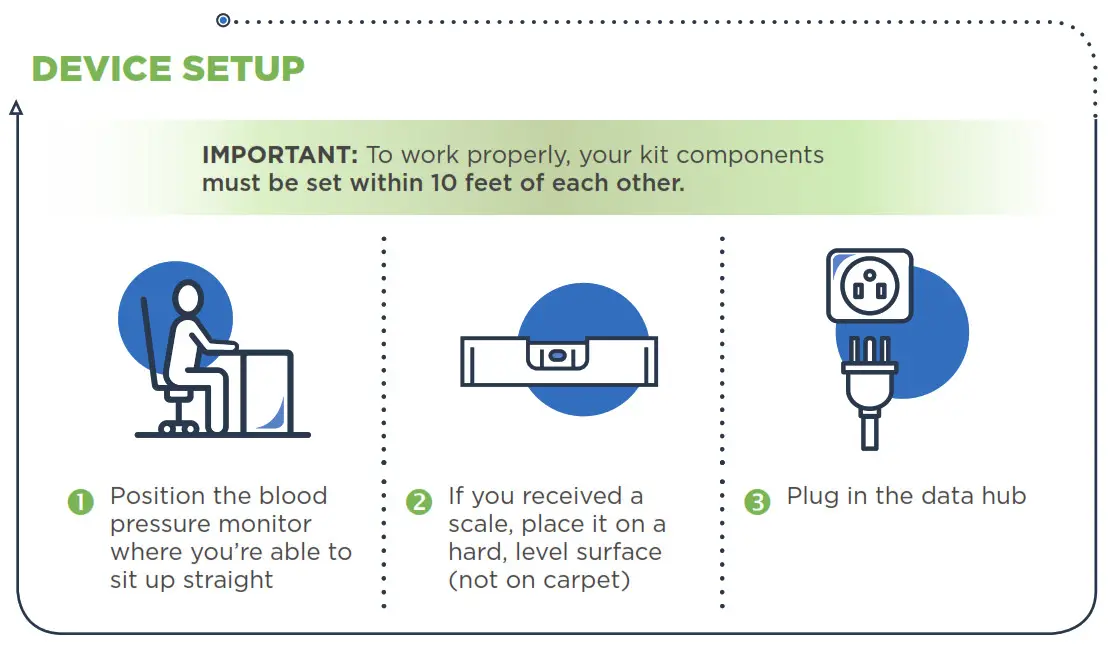 DEVICE SETUP

IMPORTANT: To work properly, your kit components must be set within 10 feet of each other.

1 Position the blood pressure monitor where you're able to sit up straight

2 If you received a scale, place it on a hard, level surface (not on carpet)

3 Plug in the data hub