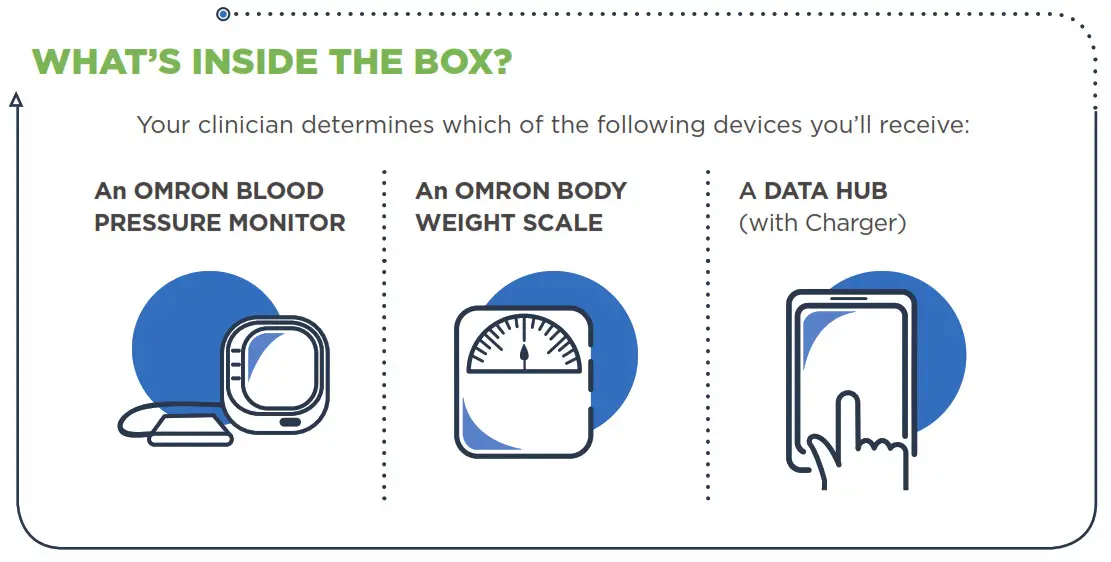 WHAT'S INSIDE THE BOX?

Your clinician determines which of the following devices you'll receive:

An OMRON BLOOD PRESSURE MONITOR

An OMRON BODY WEIGHT SCALE

A DATA HUB (with Charger)