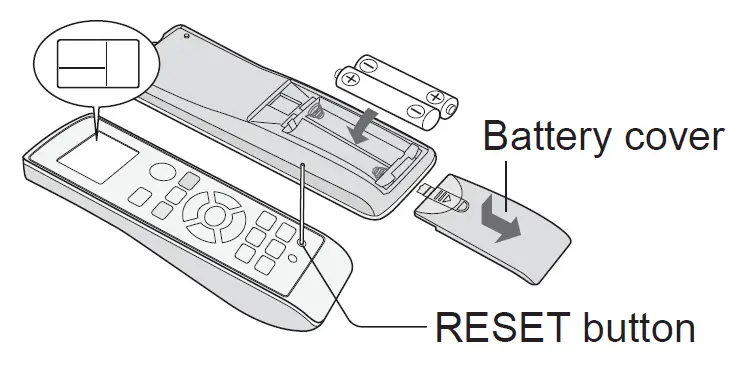 Battery cover

RESET button