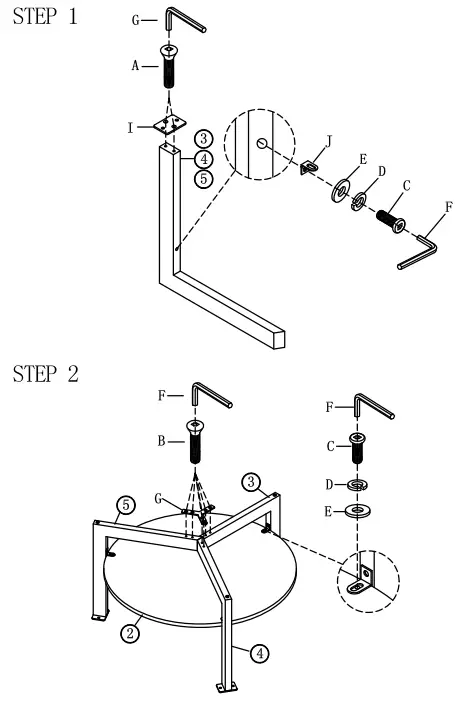 STEP 1

G
A
I
3
4
5
J
E
D
C
F

STEP 2

F
B
G
5
3
2
4
F
C
D
E