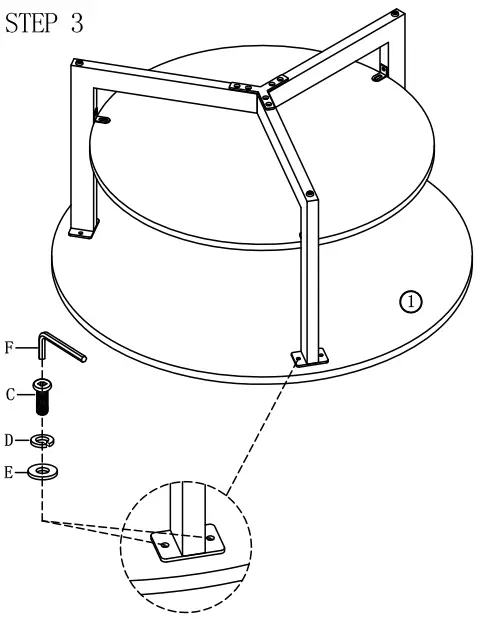 STEP 3

①

F

C

D

E