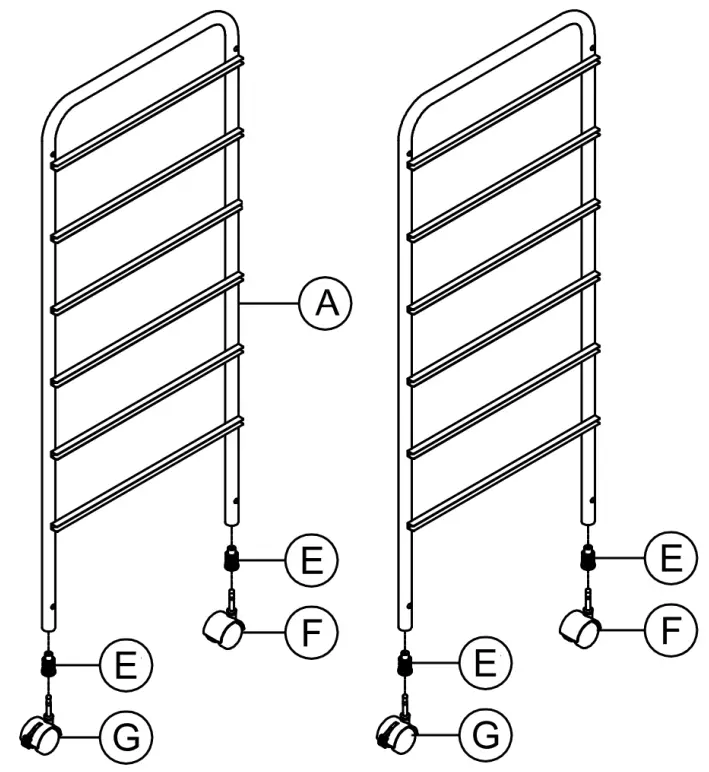 A
E
F
E
G
E
F
E
G