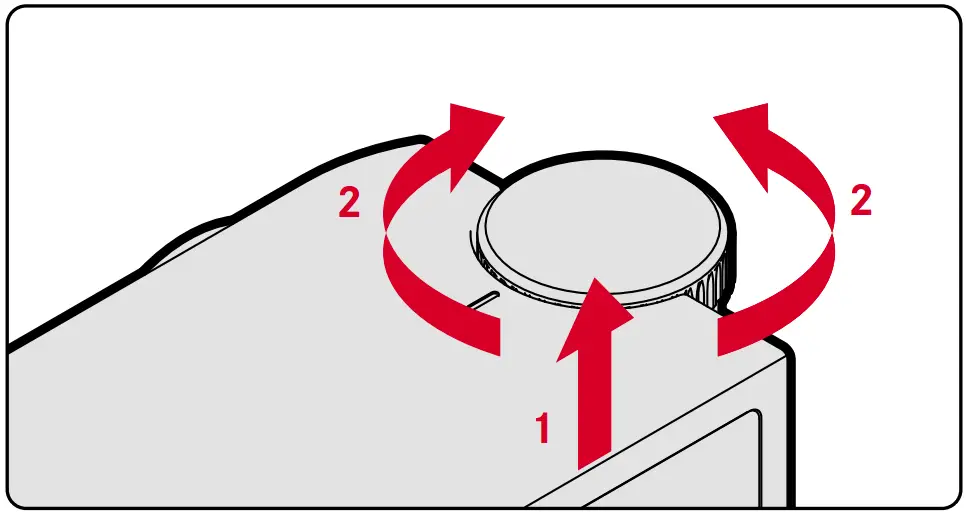 2
2
1