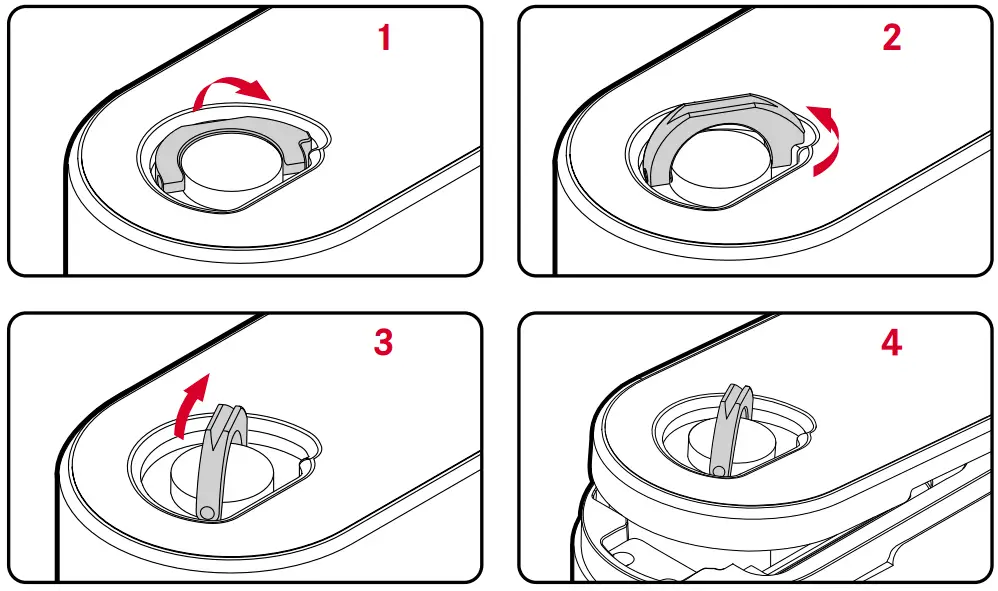 1

2

3

4