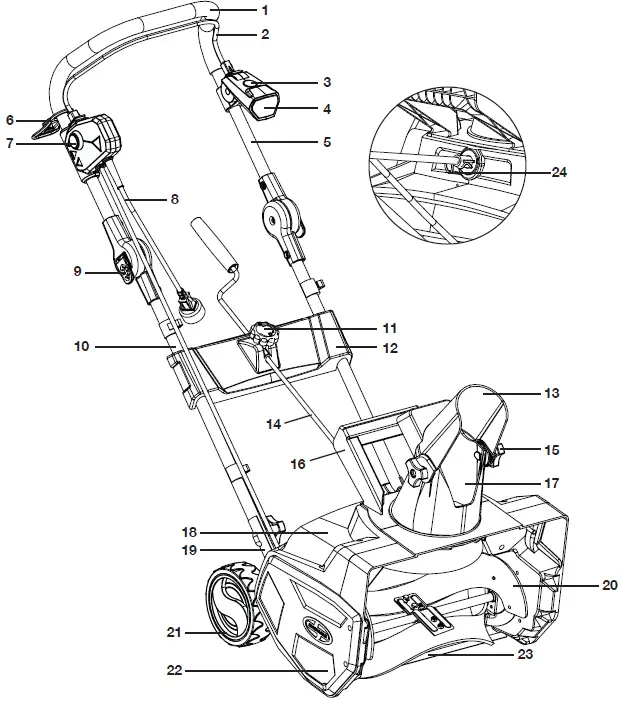 1
2
3
4
5
6
7
8
9
10
11
12
13
14
15
16
17
18
19
20
21
22
23
24