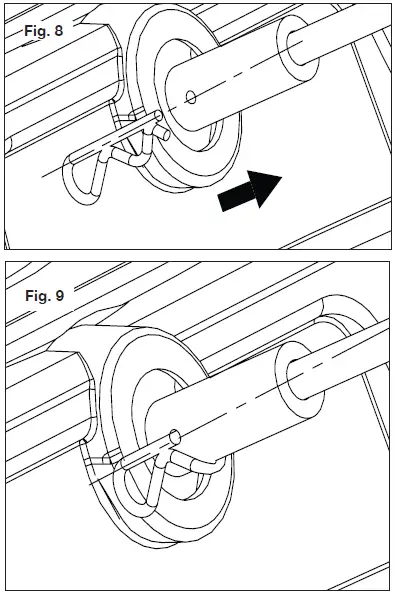 Fig. 8

Fig. 9