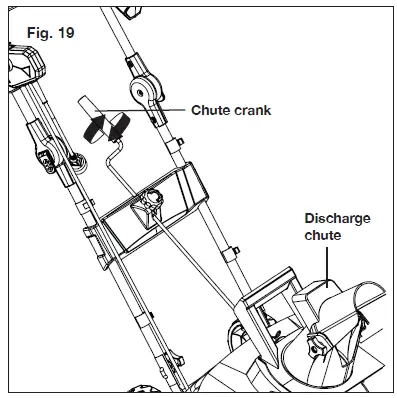 Fig. 19

Chute crank

Discharge chute