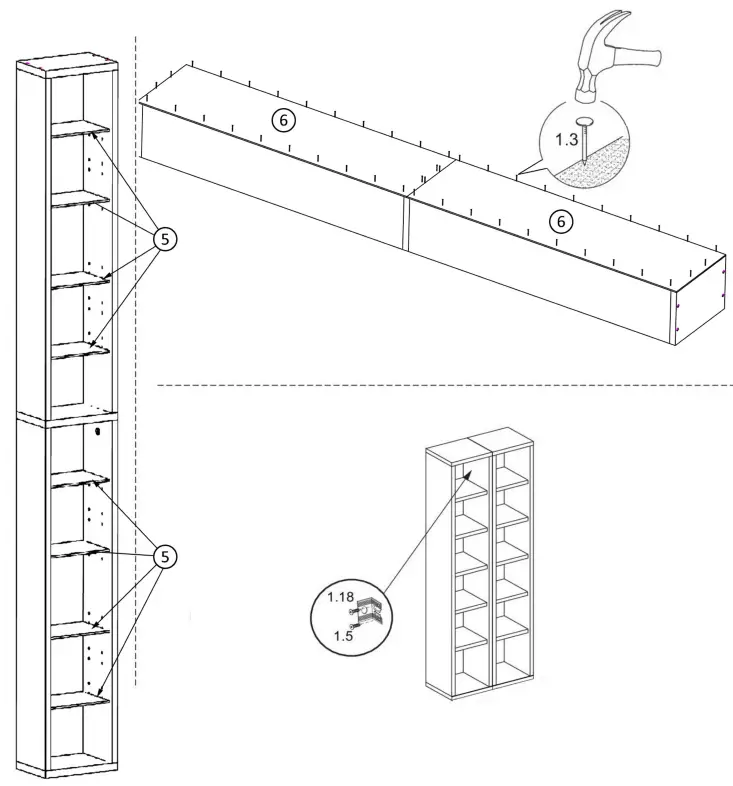 5

5

6

6

1.3

1.18

1.5