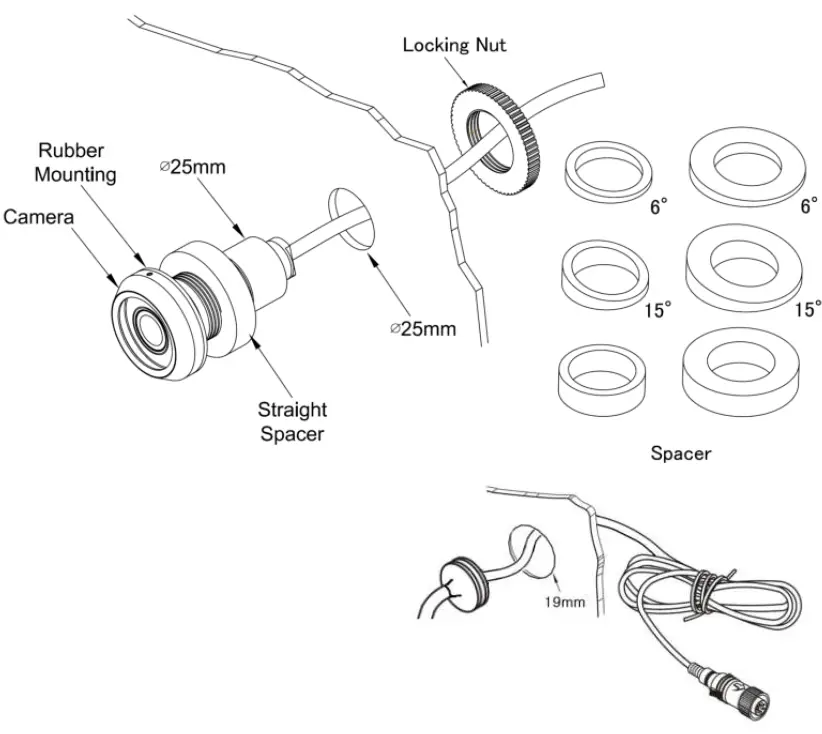 Locking Nut

Rubber Mounting

⌀25mm

Camera

⌀25mm

Straight Spacer

6°

6°

15°

15°

Spacer

19mm